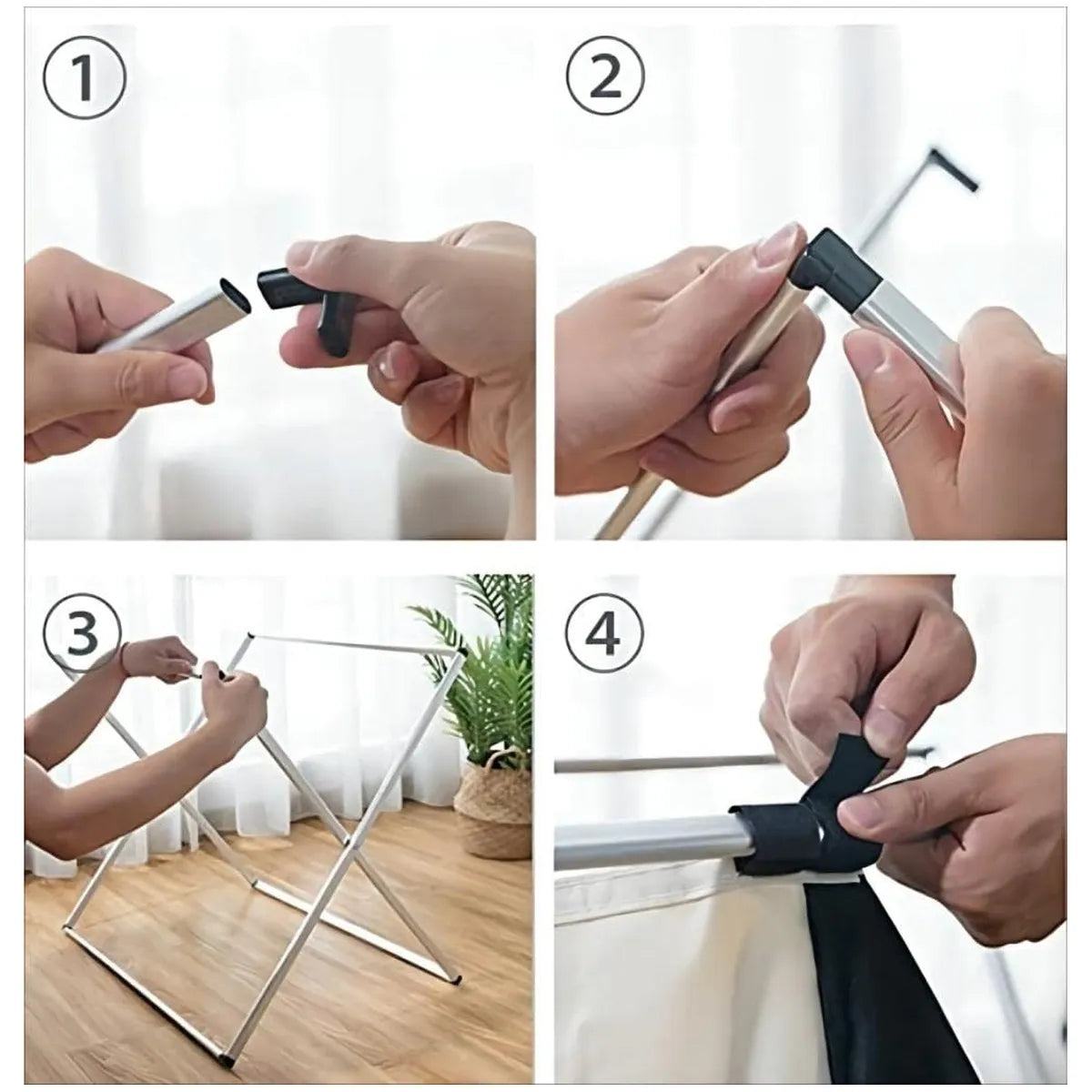 1

2

3

4