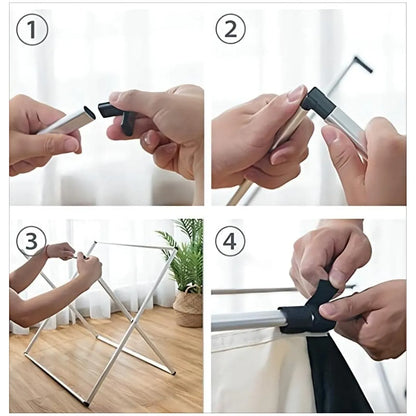 1

2

3

4